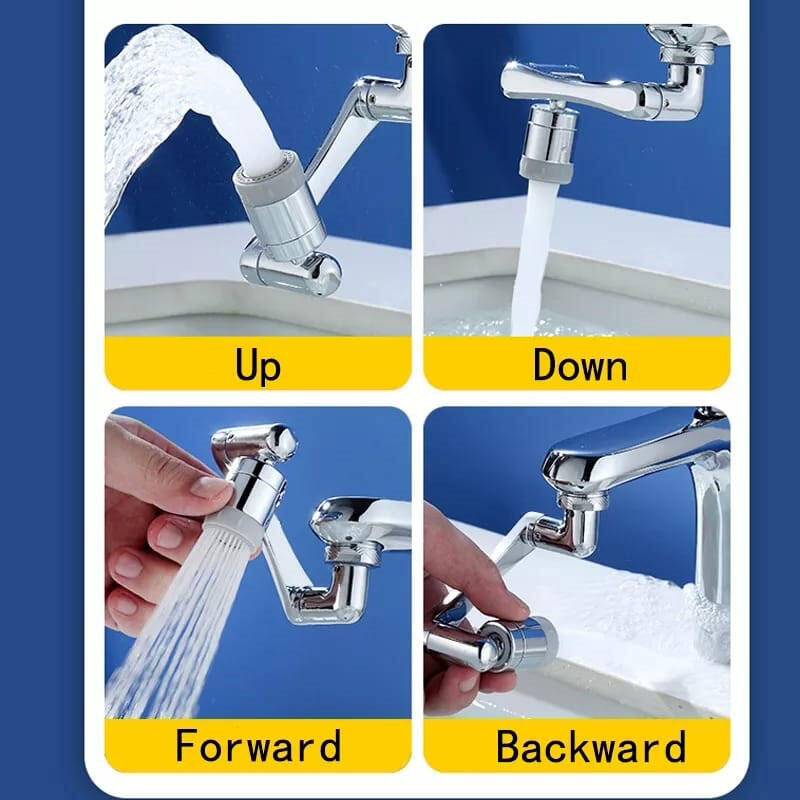 Up

Down

Forward

Backward