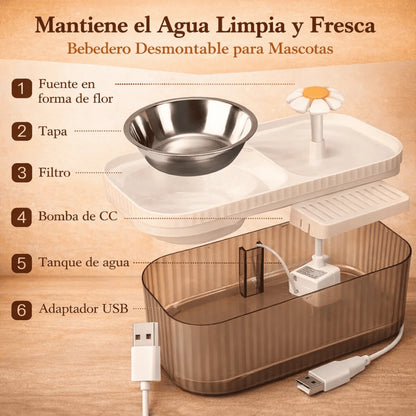 Mantiene el Agua Limpia y Fresca
Bebedero Desmontable para Mascotas

1 Fuente en forma de flor

2 Tapa

3 Filtro

4 Bomba de CC

5 Tanque de agua

6 Adaptador USB